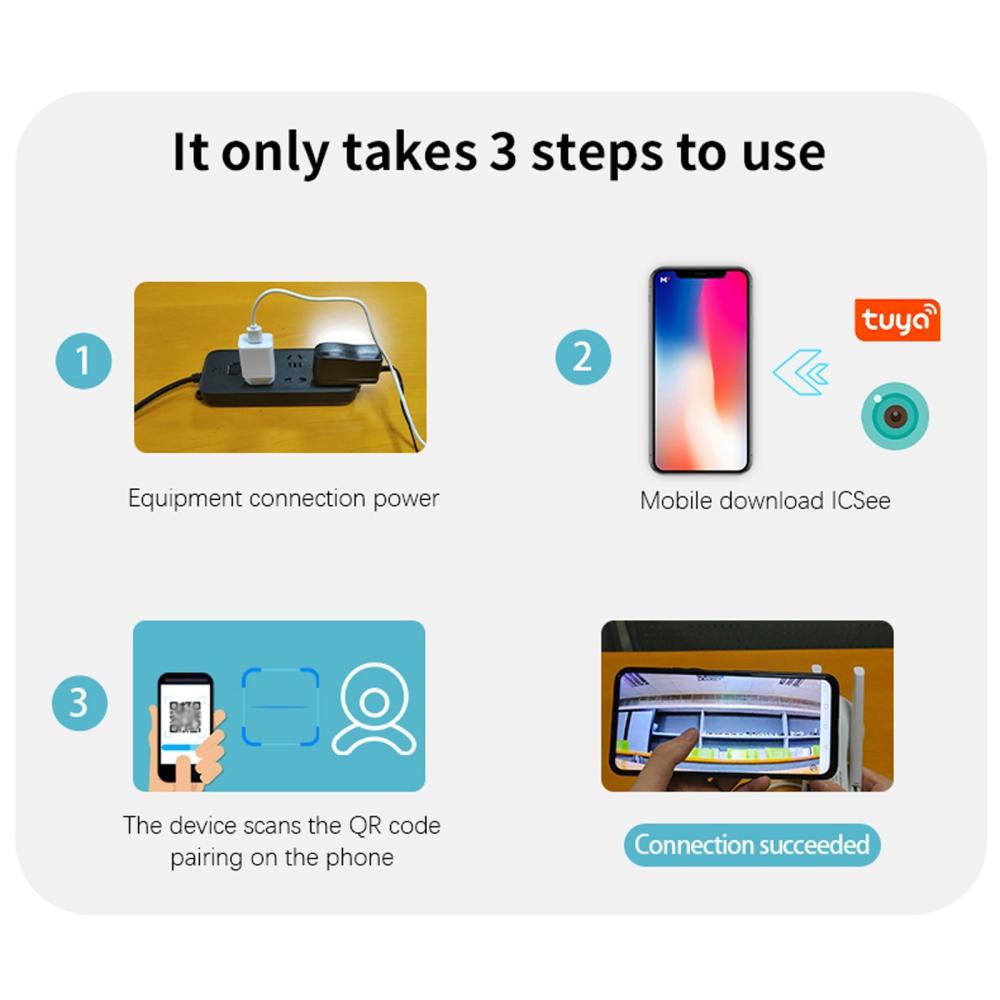 It only takes 3 steps to use

1

Equipment connection power

2

tuya

Mobile download ICSee

3

The device scans the QR code pairing on the phone

Connection succeeded