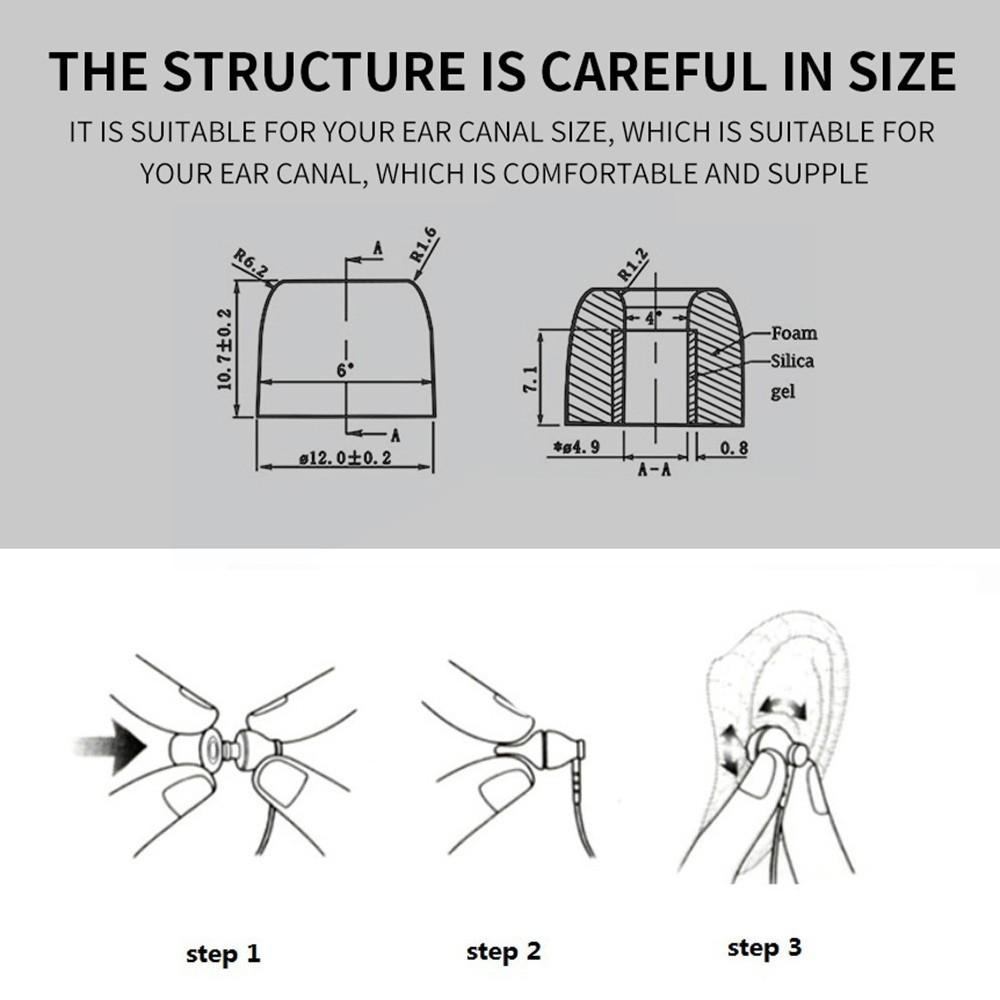 THE STRUCTURE IS CAREFUL IN SIZE

IT IS SUITABLE FOR YOUR EAR CANAL SIZE, WHICH IS SUITABLE FOR YOUR EAR CANAL, WHICH IS COMFORTABLE AND SUPPLE

R6.2
A
R1.6
10.7±0.2
6°
A
ø12.0±0.2

R1.2
4°
Foam
Silica gel
7.1
*ø4.9
0.8
A-A

step 1
step 2
step 3